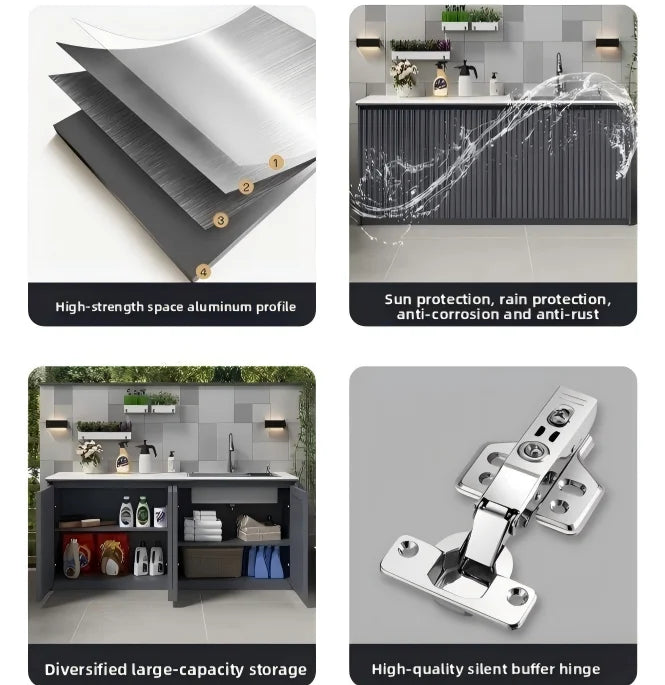 1
2
3
4
High-strength space aluminum profile

Sun protection, rain protection, anti-corrosion and anti-rust

Diversified large-capacity storage

High-quality silent buffer hinge